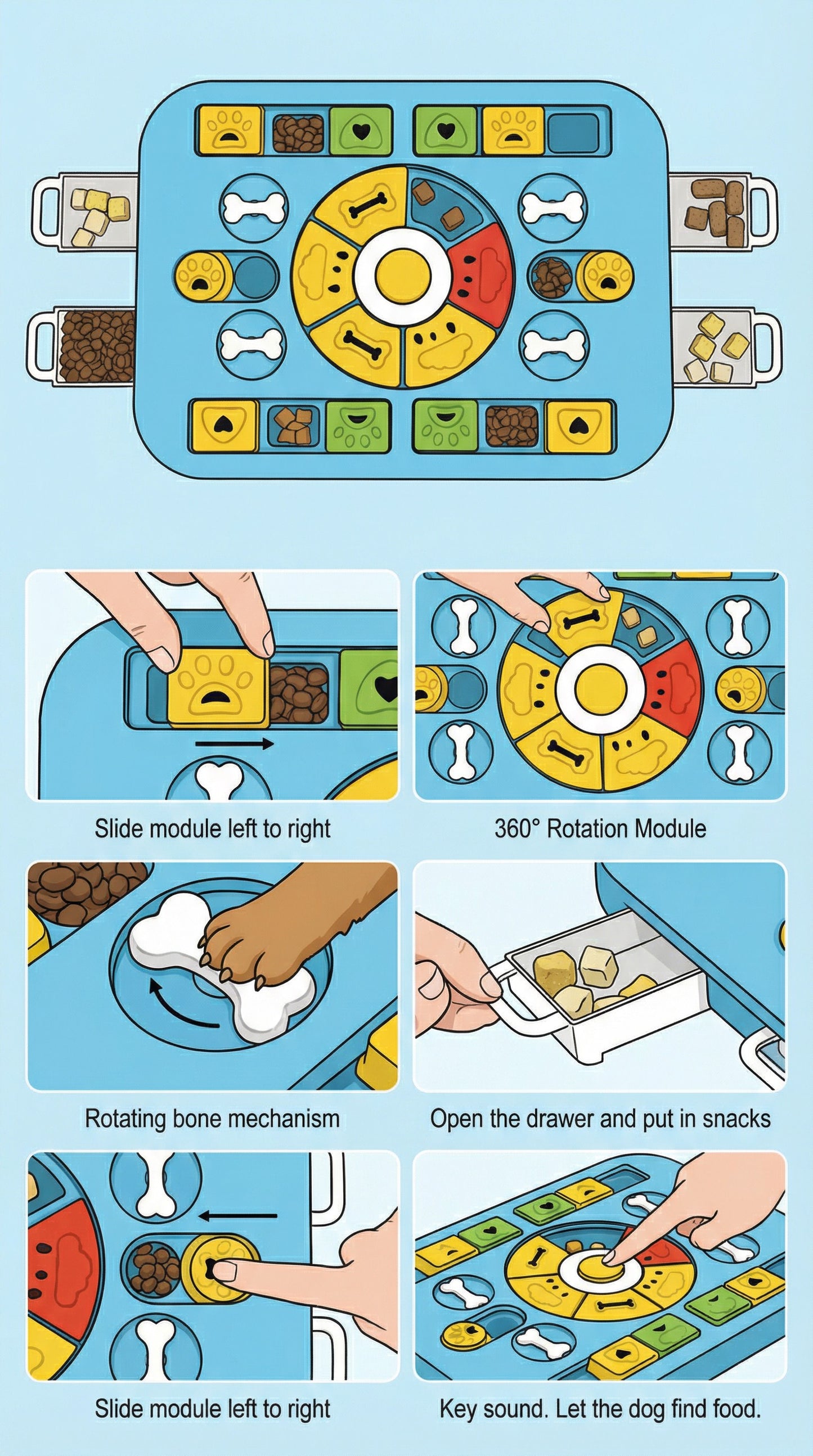 Slide module left to right

360° Rotation Module

Rotating bone mechanism

Open the drawer and put in snacks

Slide module left to right

Key sound. Let the dog find food.