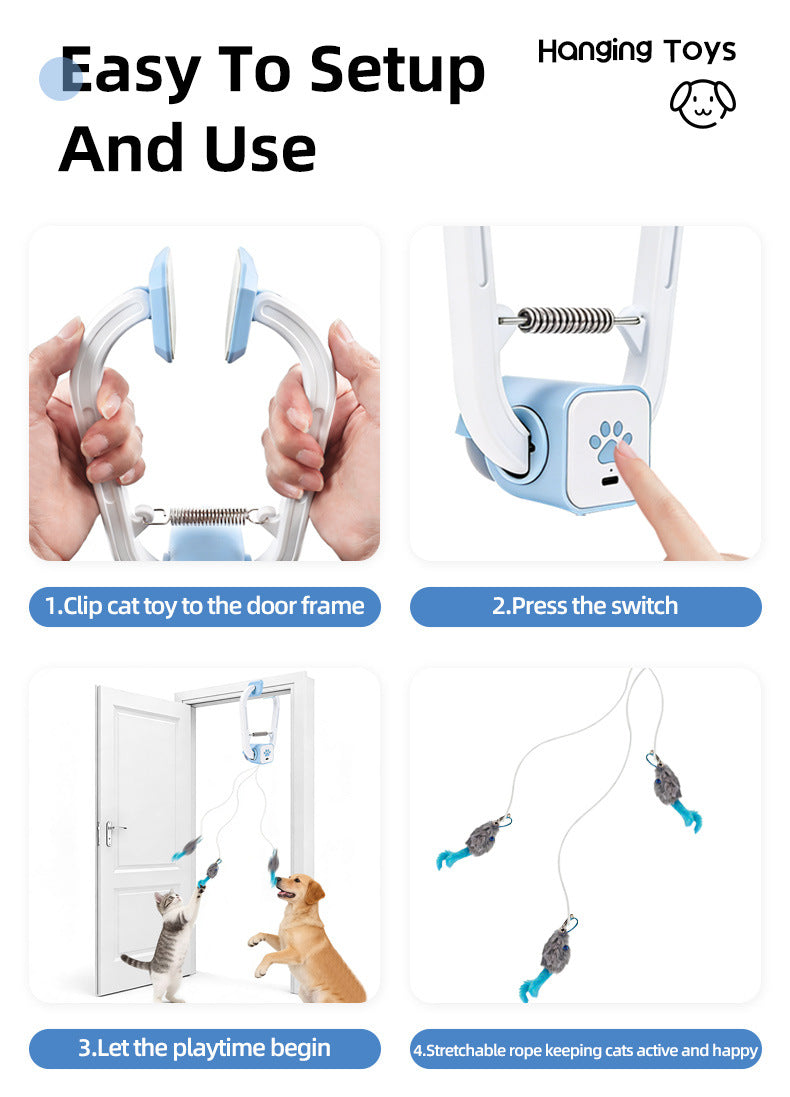 Easy To Setup And Use

Hanging Toys

1.Clip cat toy to the door frame

2.Press the switch

3.Let the playtime begin

4.Stretchable rope keeping cats active and happy