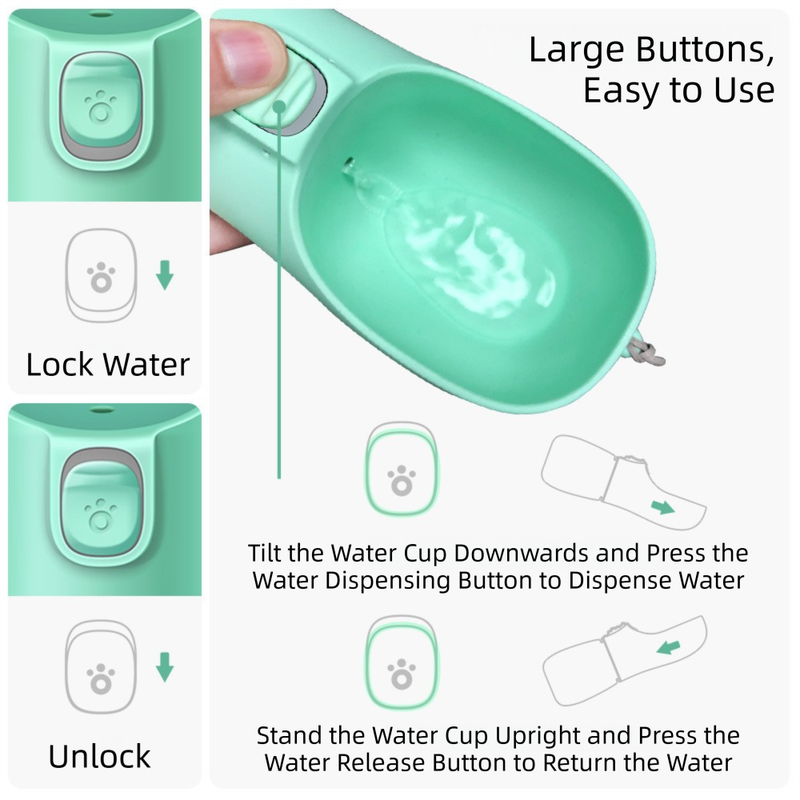 Lock Water

Unlock

Large Buttons, Easy to Use

Tilt the Water Cup Downwards and Press the Water Dispensing Button to Dispense Water

Stand the Water Cup Upright and Press the Water Release Button to Return the Water