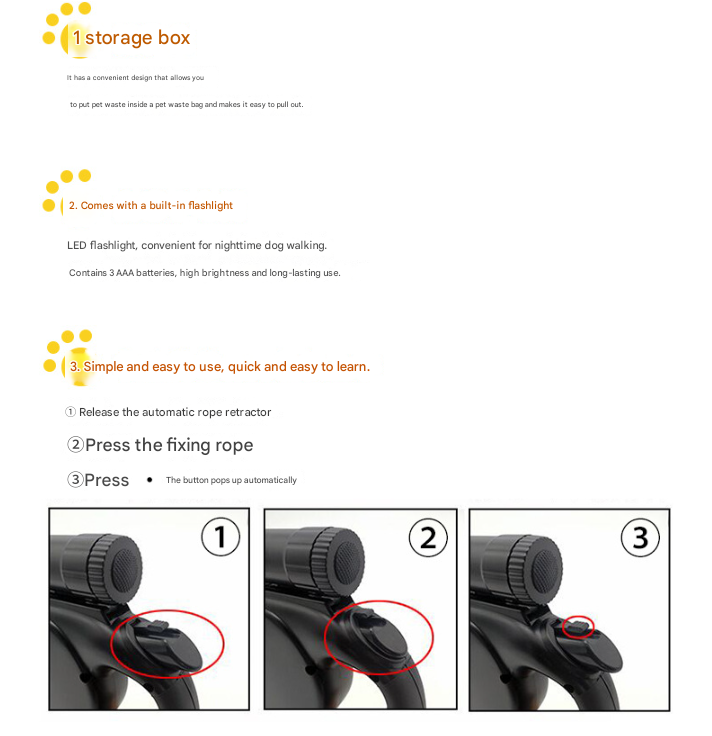 1 storage box

It has a convenient design that allows you

to put pet waste inside a pet waste bag and makes it easy to pull out.

2. Comes with a built-in flashlight

LED flashlight, convenient for nighttime dog walking.

Contains 3 AAA batteries, high brightness and long-lasting use.

3. Simple and easy to use, quick and easy to learn.

① Release the automatic rope retractor

②Press the fixing rope

③Press • The button pops up automatically

①

②

③