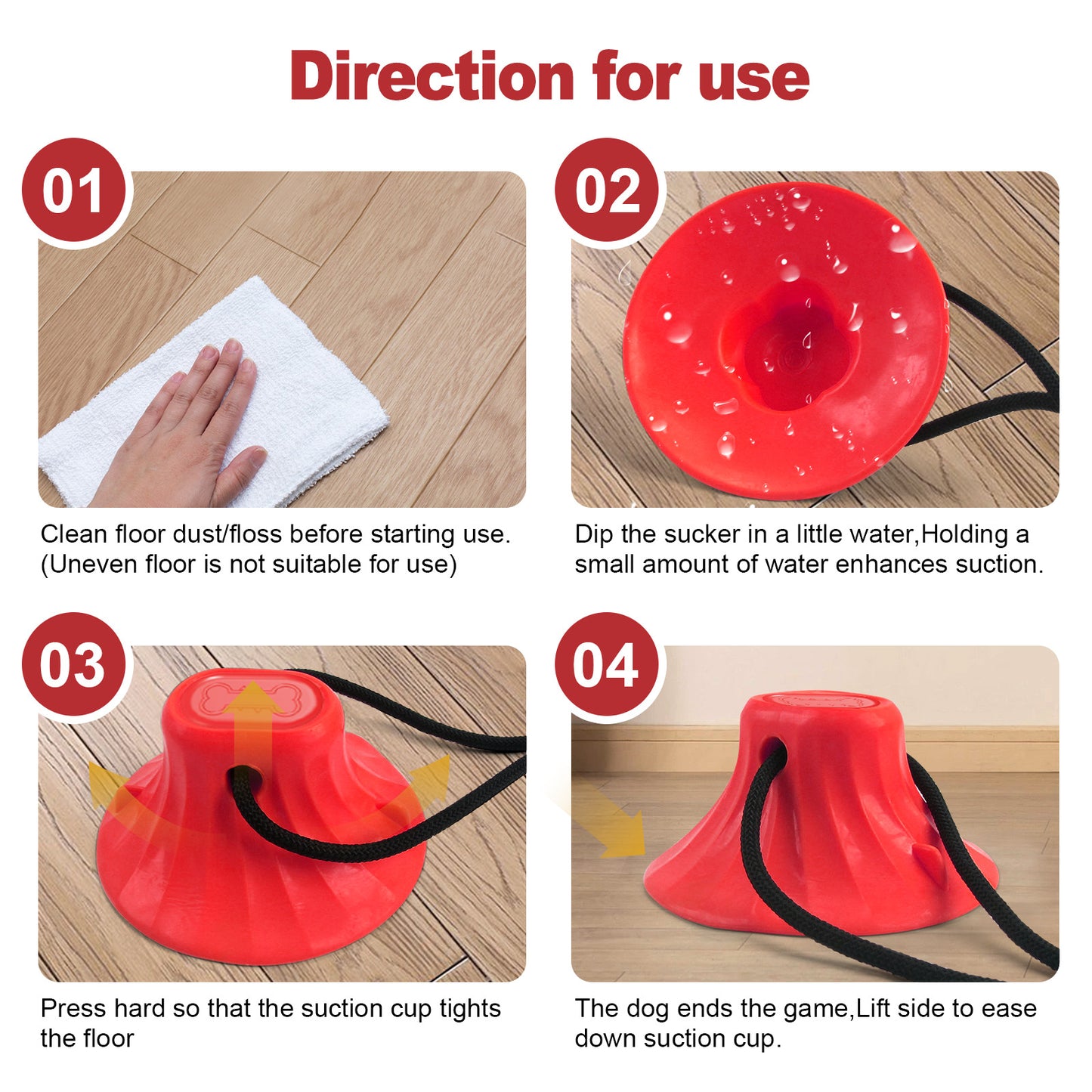 Direction for use

01

Clean floor dust/floss before starting use. (Uneven floor is not suitable for use)

02

Dip the sucker in a little water,Holding a small amount of water enhances suction.

03

Press hard so that the suction cup tights the floor

04

The dog ends the game,Lift side to ease down suction cup.