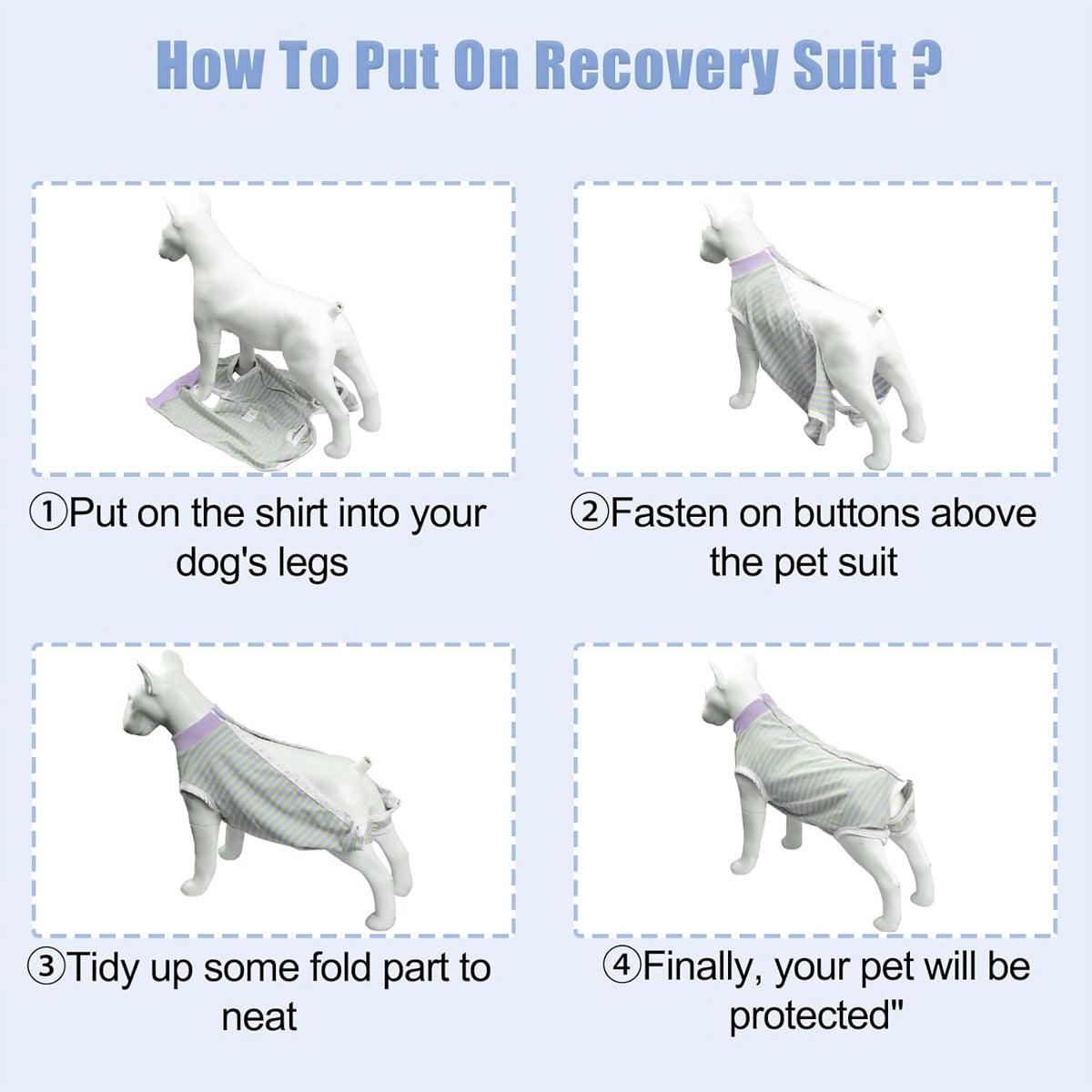 How To Put On Recovery Suit ?

①Put on the shirt into your dog's legs

②Fasten on buttons above the pet suit

③Tidy up some fold part to neat

④Finally, your pet will be protected"