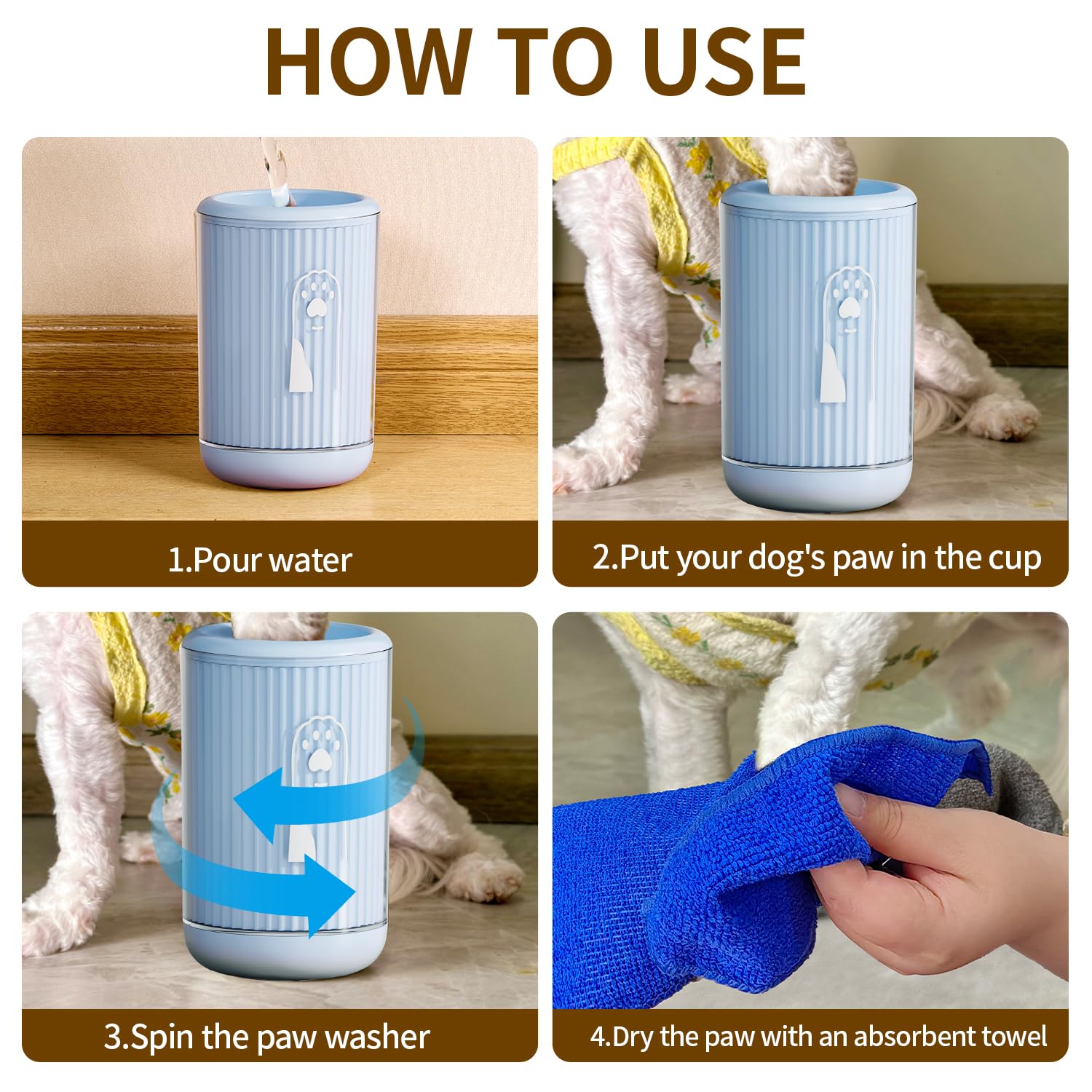 HOW TO USE

1.Pour water

2.Put your dog's paw in the cup

3.Spin the paw washer

4.Dry the paw with an absorbent towel