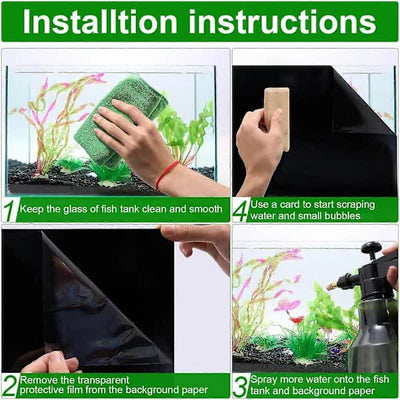 Installtion instructions

1 Keep the glass of fish tank clean and smooth

4 Use a card to start scraping water and small bubbles

2 Remove the transparent protective film from the background paper

3 Spray more water onto the fish tank and background paper