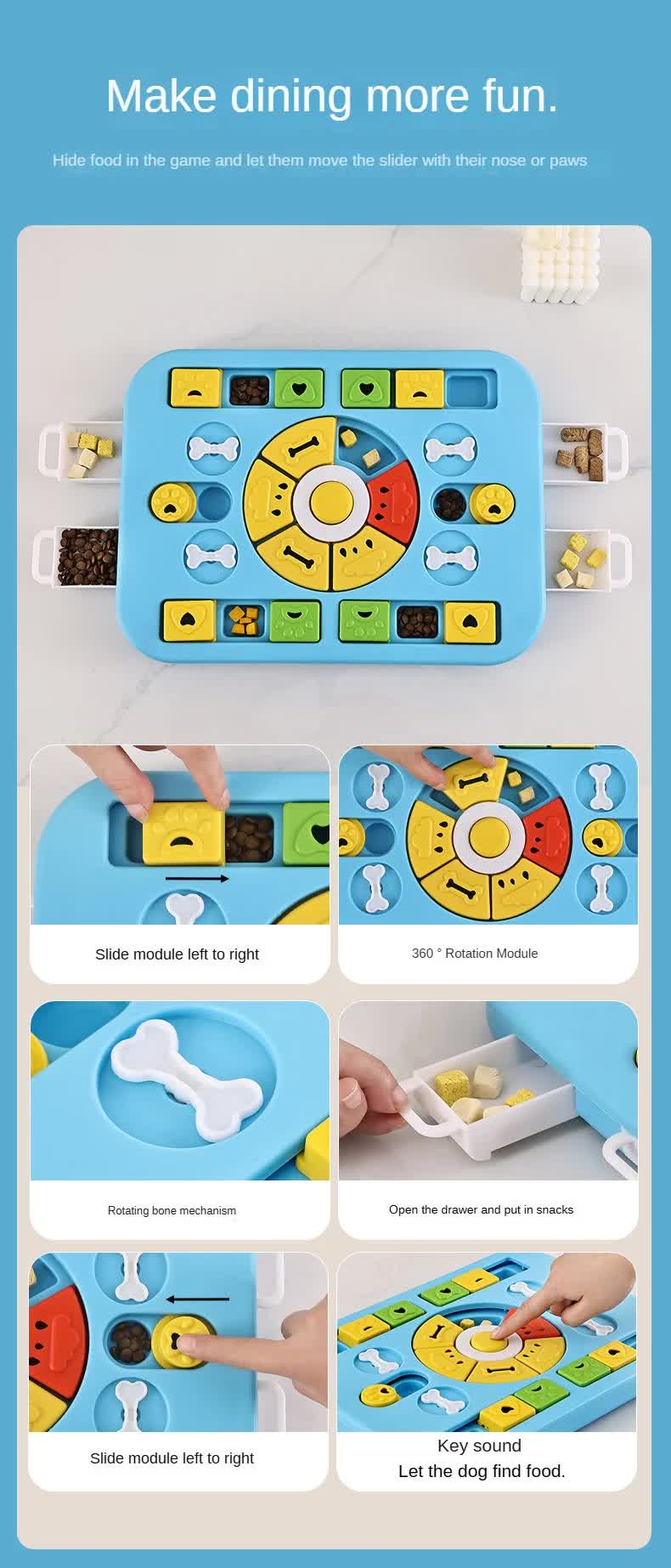 Make dining more fun.

Hide food in the game and let them move the slider with their nose or paws

Slide module left to right

360 ° Rotation Module

Rotating bone mechanism

Open the drawer and put in snacks

Slide module left to right

Key sound
Let the dog find food.