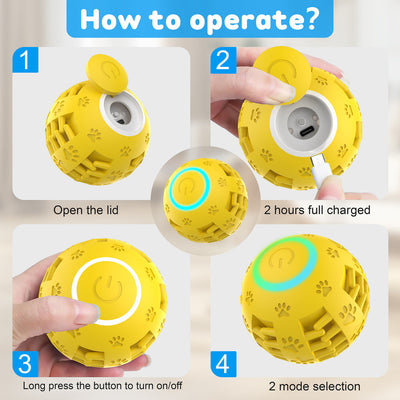 How to operate?

1

Open the lid

2

2 hours full charged

3

Long press the button to turn on/off

4

2 mode selection